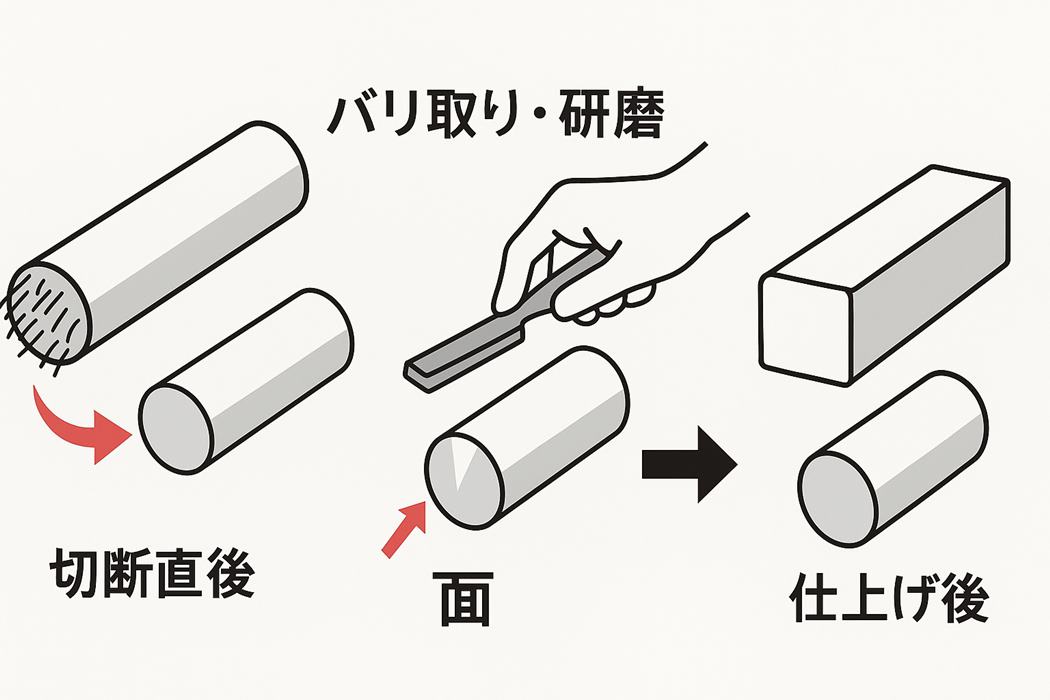 バリ取り・研磨

切断直後

面

仕上げ後